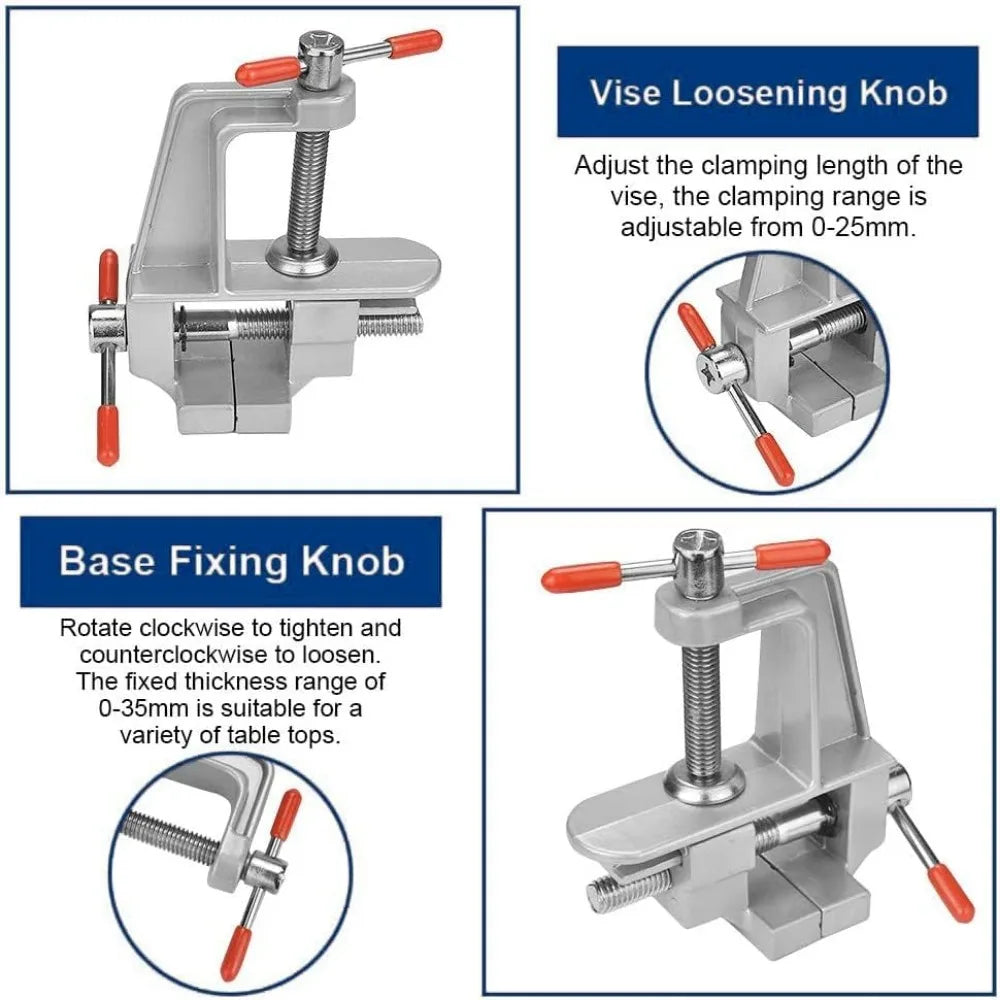 Vise Loosening Knob

Adjust the clamping length of the vise, the clamping range is adjustable from 0-25mm.

Base Fixing Knob

Rotate clockwise to tighten and counterclockwise to loosen. The fixed thickness range of 0-35mm is suitable for a variety of table tops.